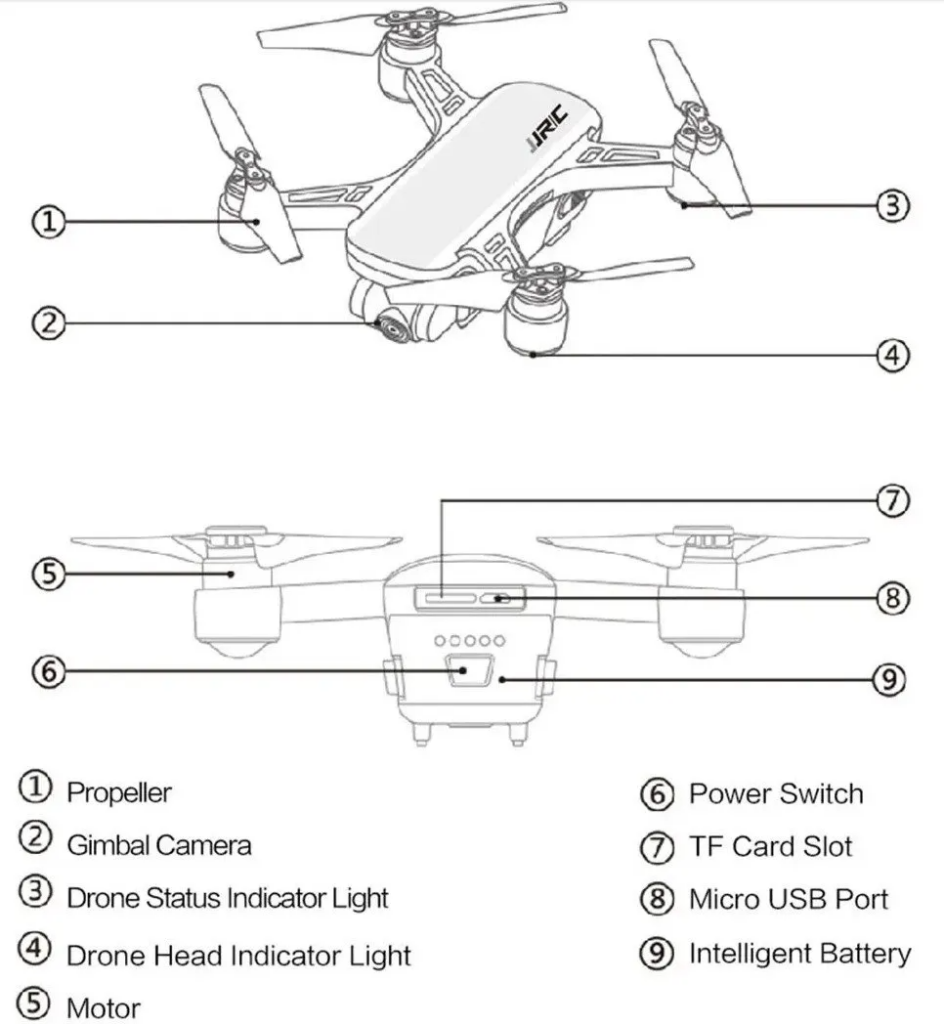 JJRC

①

③

②

④

⑦

⑤

⑧

⑥

⑨

① Propeller
② Gimbal Camera
③ Drone Status Indicator Light
④ Drone Head Indicator Light
⑤ Motor

⑥ Power Switch
⑦ TF Card Slot
⑧ Micro USB Port
⑨ Intelligent Battery